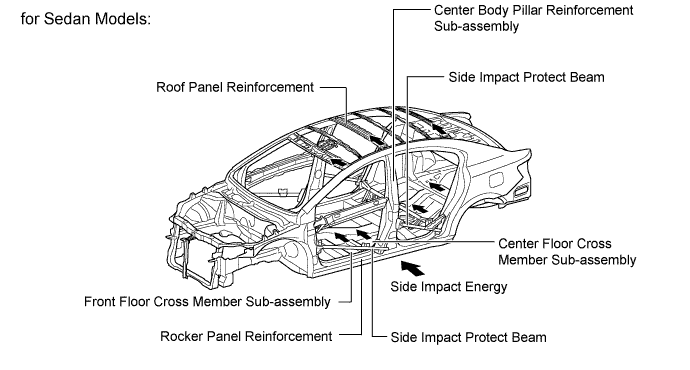 for Sedan Models:

Center Body Pillar Reinforcement Sub-assembly

Side Impact Protect Beam

Roof Panel Reinforcement

Center Floor Cross Member Sub-assembly

Side Impact Energy

Front Floor Cross Member Sub-assembly

Rocker Panel Reinforcement

Side Impact Protect Beam