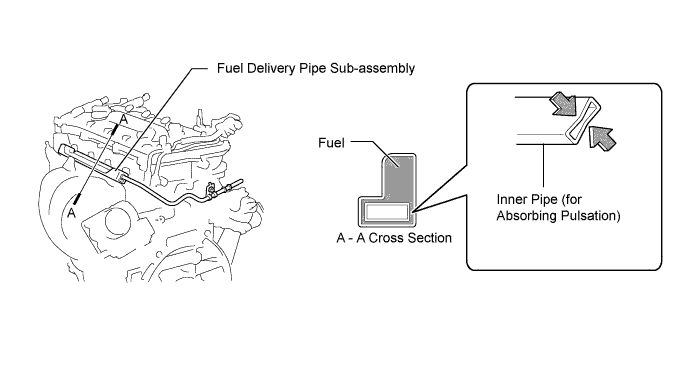 Fuel Delivery Pipe Sub-assembly

A

A

Fuel

A - A Cross Section

Inner Pipe (for Absorbing Pulsation)