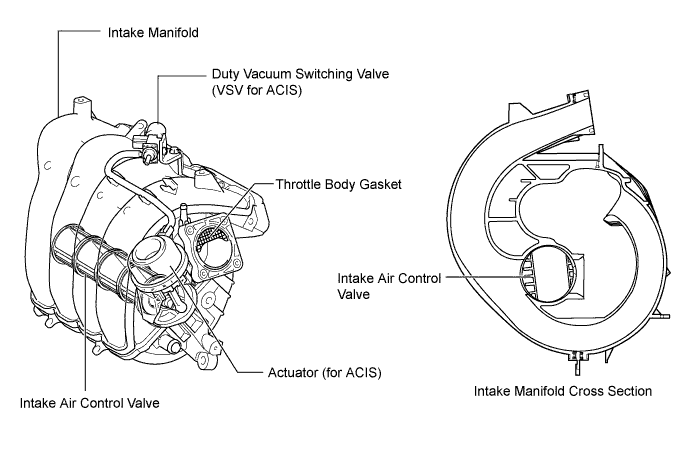 Intake Manifold

Duty Vacuum Switching Valve (VSV for ACIS)

Throttle Body Gasket

Actuator (for ACIS)

Intake Air Control Valve

Intake Air Control Valve

Intake Manifold Cross Section