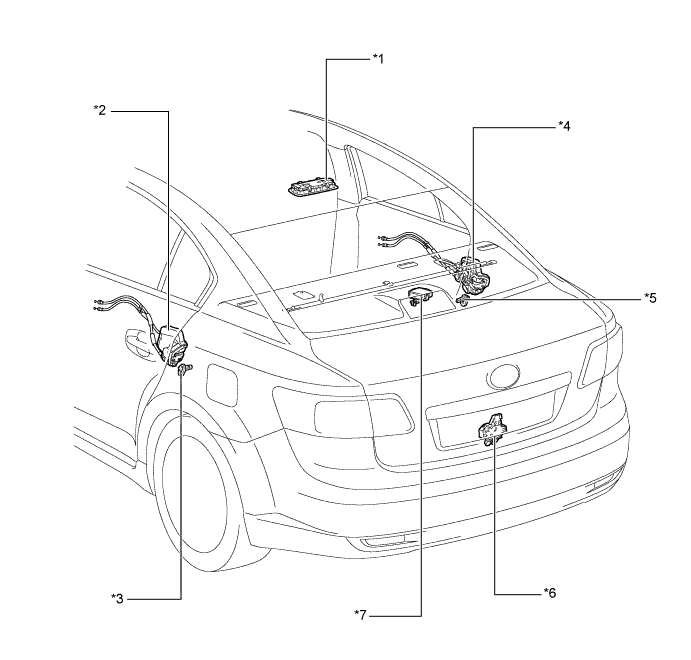 *1
*2
*4
*5
*3
*7
*6