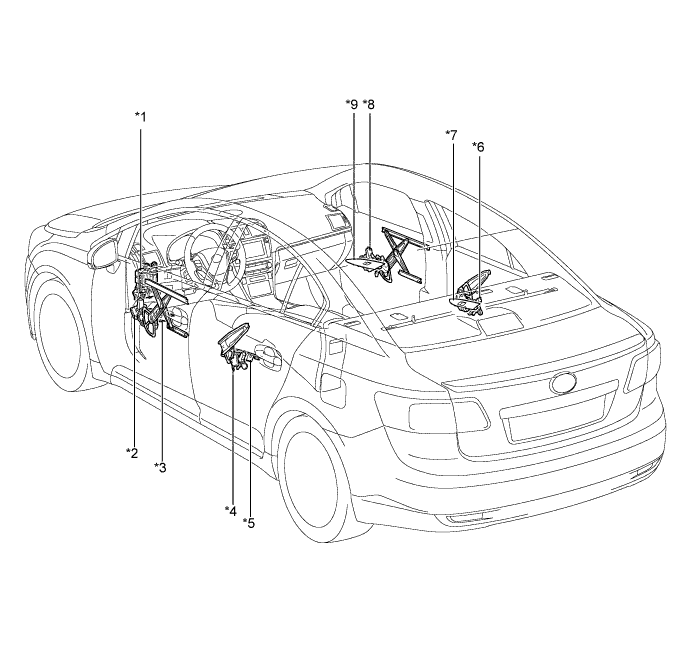 *1

*9 *8

*7

*6

*2

*3

*4

*5