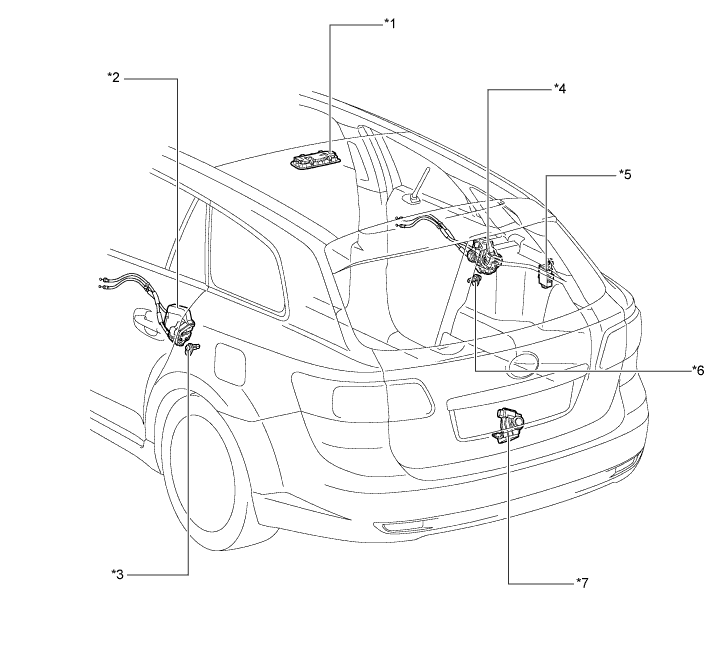 *1
*2
*4
*5
*6
*3
*7