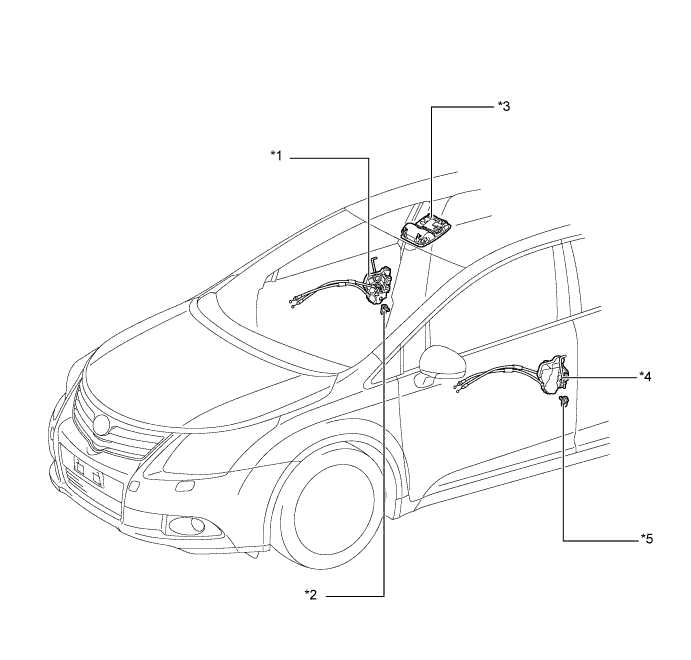 *3

*1

*4

*5

*2