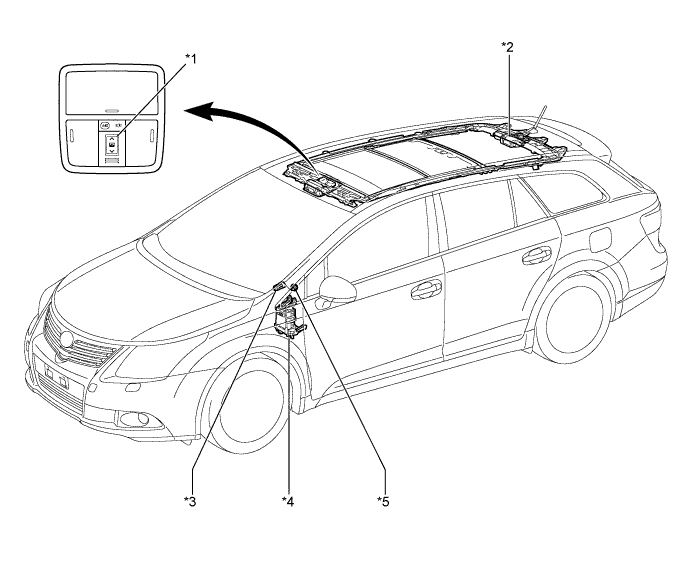 *1

*2

*3

*4

*5