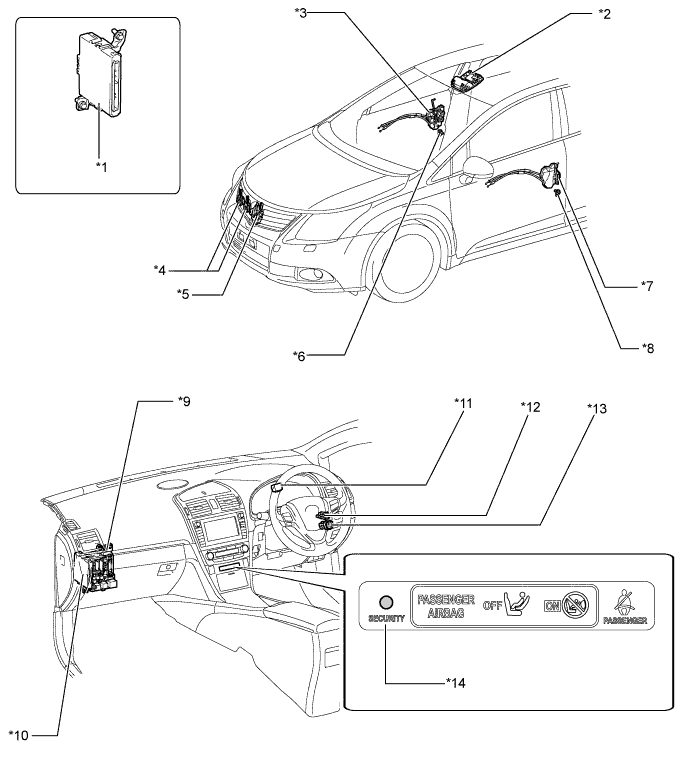 *1

*3

*2

*4

*5

*6

*7

*8

*9

*11

*12

*13

SECURITY

PASSENGER AIRBAG

OFF

ON

PASSENGER

*14

*10