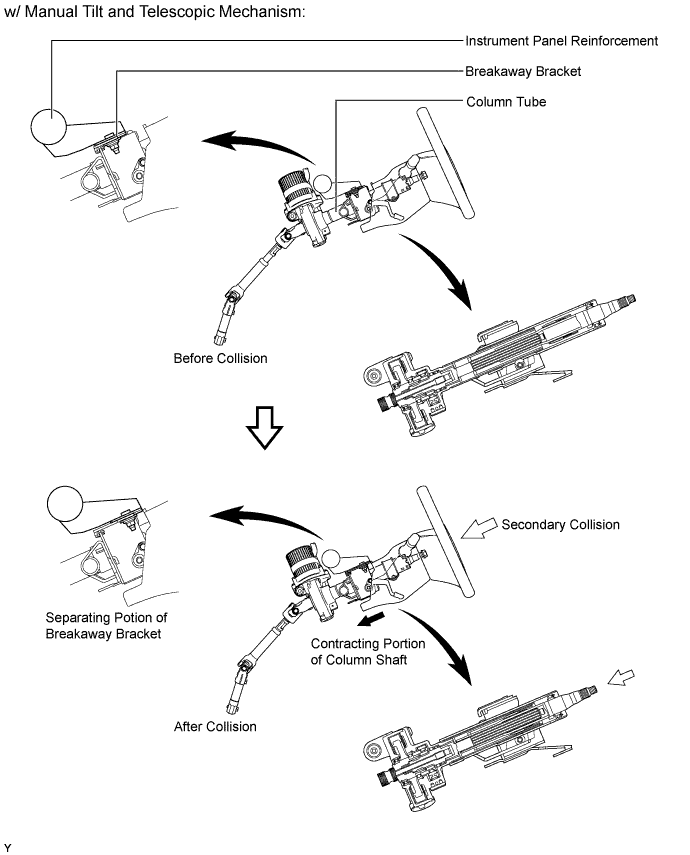 w/ Manual Tilt and Telescopic Mechanism:

Instrument Panel Reinforcement

Breakaway Bracket

Column Tube

Before Collision

Secondary Collision

Separating Potion of Breakaway Bracket

Contracting Portion of Column Shaft

After Collision

Y