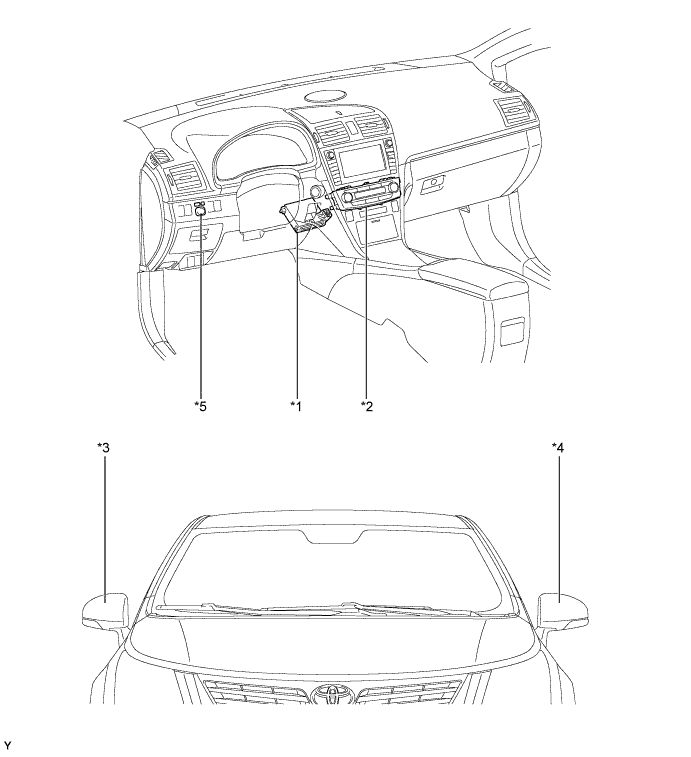 *5
*1
*2
*3
*4
Y