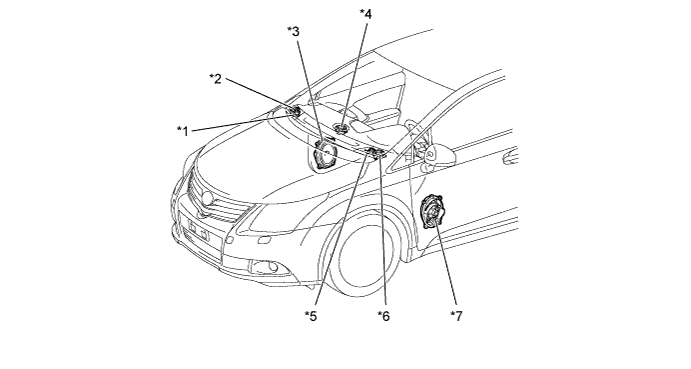 *4
*3
*2
*1
*5
*6
*7