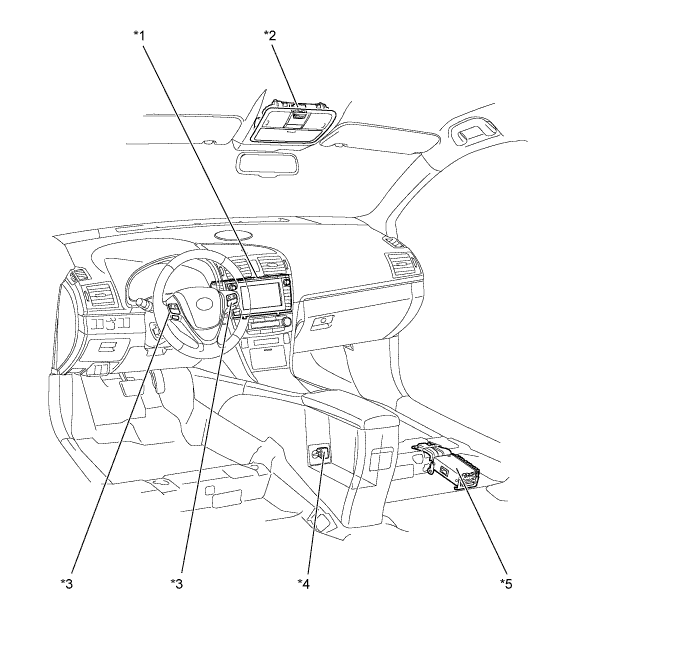 *1
*2
*3
*3
*4
*5