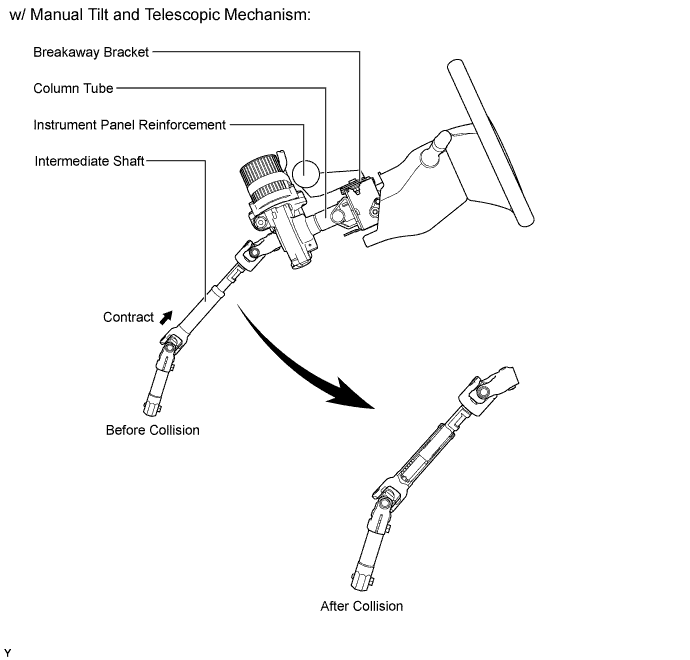 w/ Manual Tilt and Telescopic Mechanism:

Breakaway Bracket

Column Tube

Instrument Panel Reinforcement

Intermediate Shaft

Contract

Before Collision

After Collision

Y