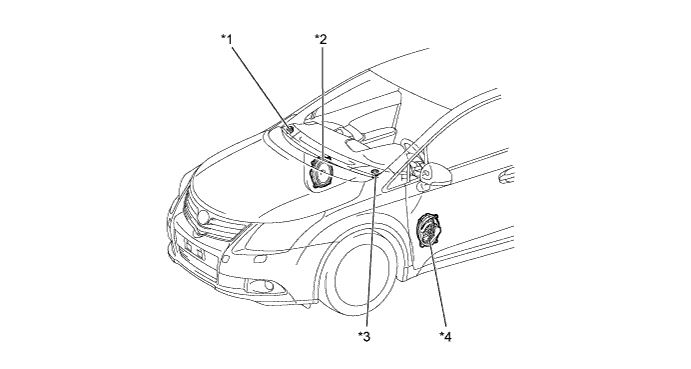 *1
*2
*3
*4