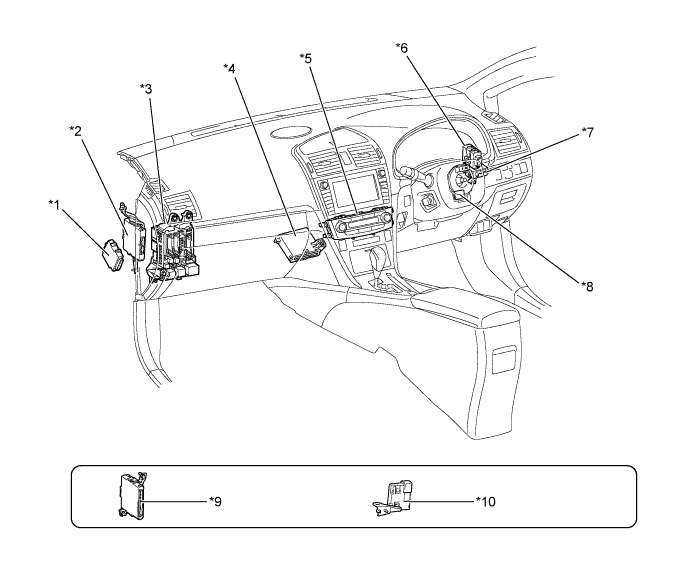 *1
*2
*3
*4
*5
*6
*7
*8
*9
*10