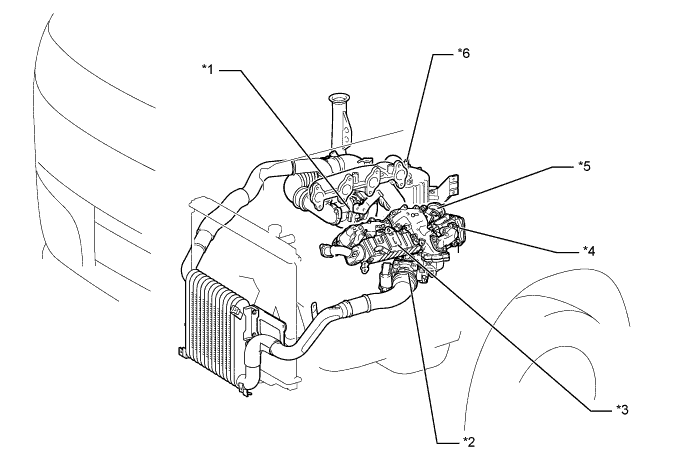 *1
*6
*5
*4
*3
*2