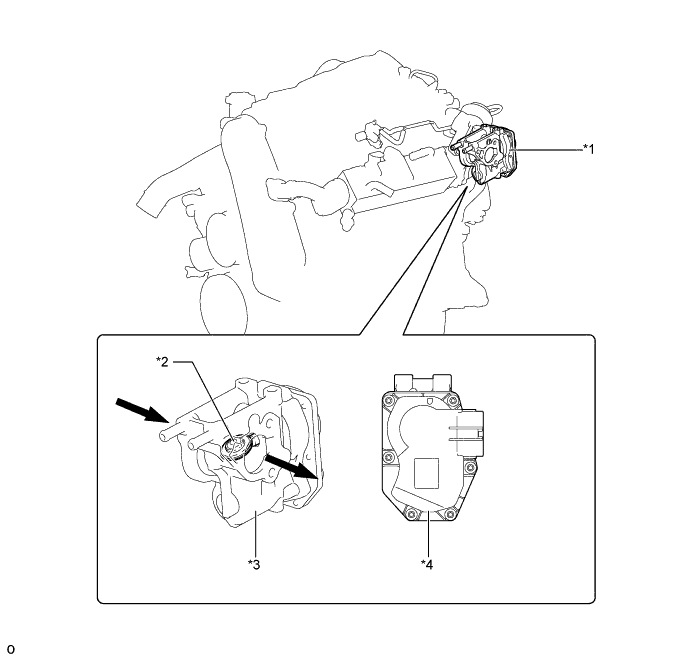 *1

*2

*3

*4

o