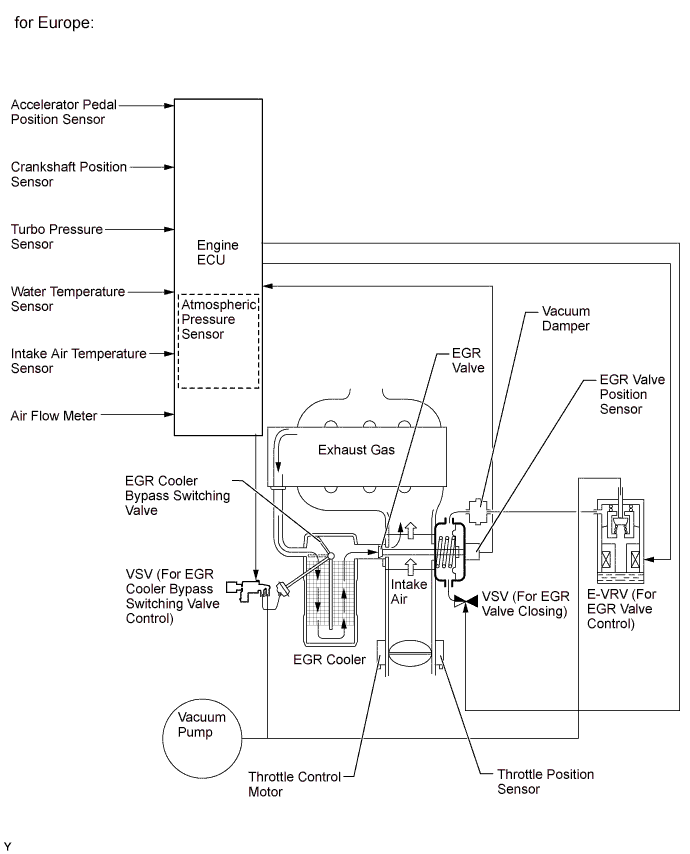 for Europe:

Accelerator Pedal Position Sensor

Crankshaft Position Sensor

Turbo Pressure Sensor

Water Temperature Sensor

Intake Air Temperature Sensor

Air Flow Meter

Engine ECU

Atmospheric Pressure Sensor

Vacuum Damper

EGR Valve

EGR Valve Position Sensor

Exhaust Gas

EGR Cooler Bypass Switching Valve

VSV (For EGR Cooler Bypass Switching Valve Control)

Intake Air

VSV (For EGR Valve Closing)

E-VRV (For EGR Valve Control)

EGR Cooler

Vacuum Pump

Throttle Control Motor

Throttle Position Sensor

Y