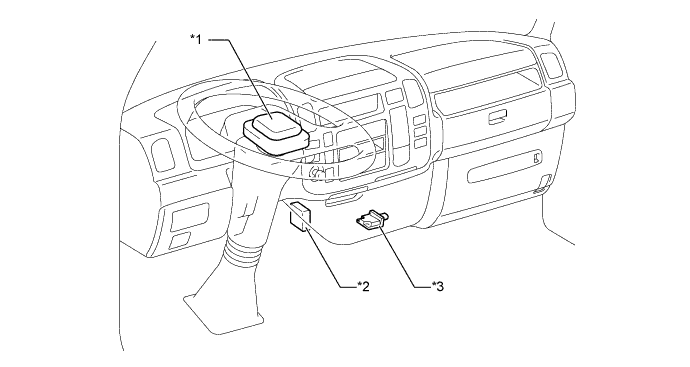 *1

*2

*3