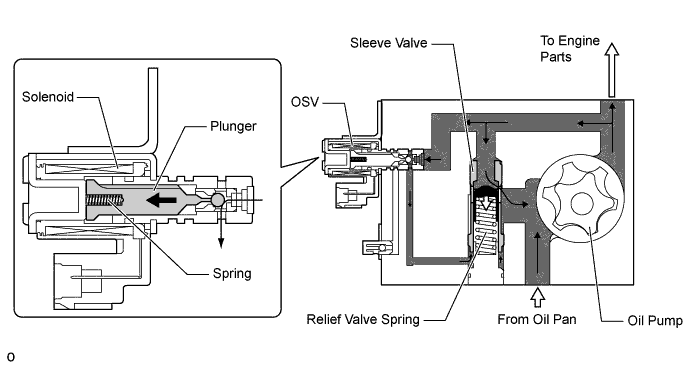 Solenoid
Plunger
Spring
OSV
Sleeve Valve
To Engine Parts
Relief Valve Spring
From Oil Pan
Oil Pump
o