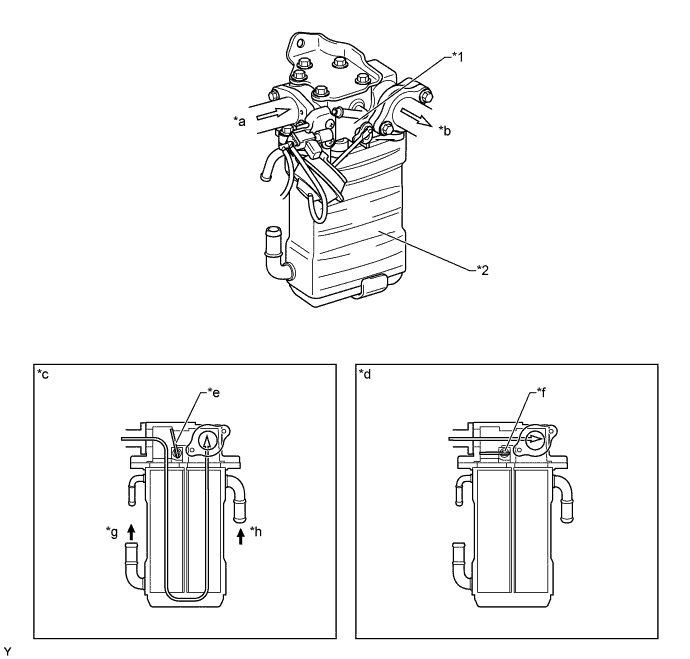 *1

*a

*b

*2

*c

*e

*g

*h

*d

*f

Y