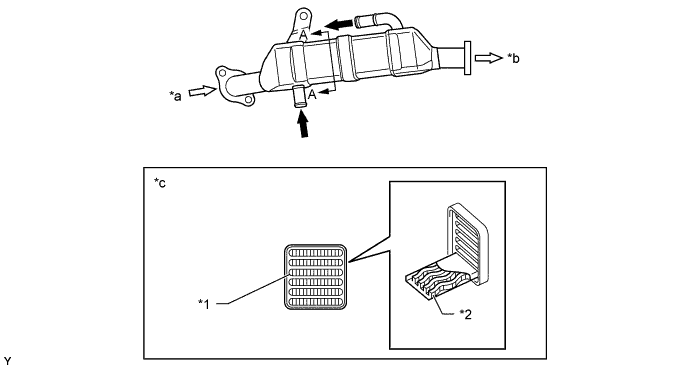 A
*b
*a
A
*c
*1
*2
Y