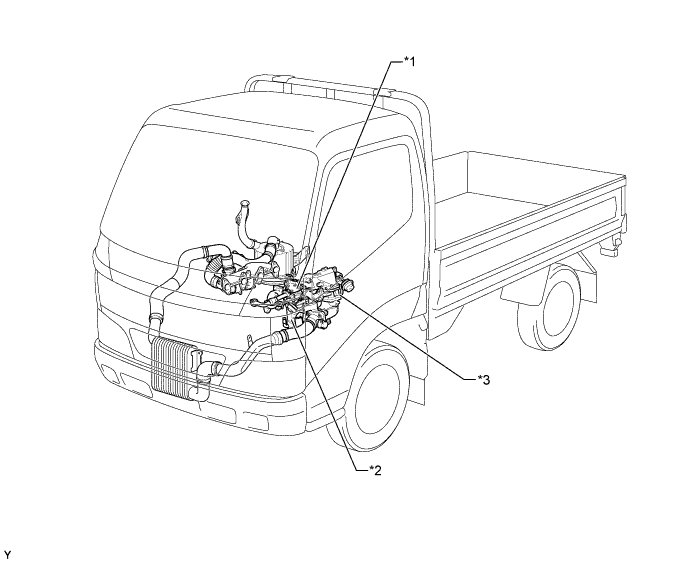 *1

*3

*2

Y