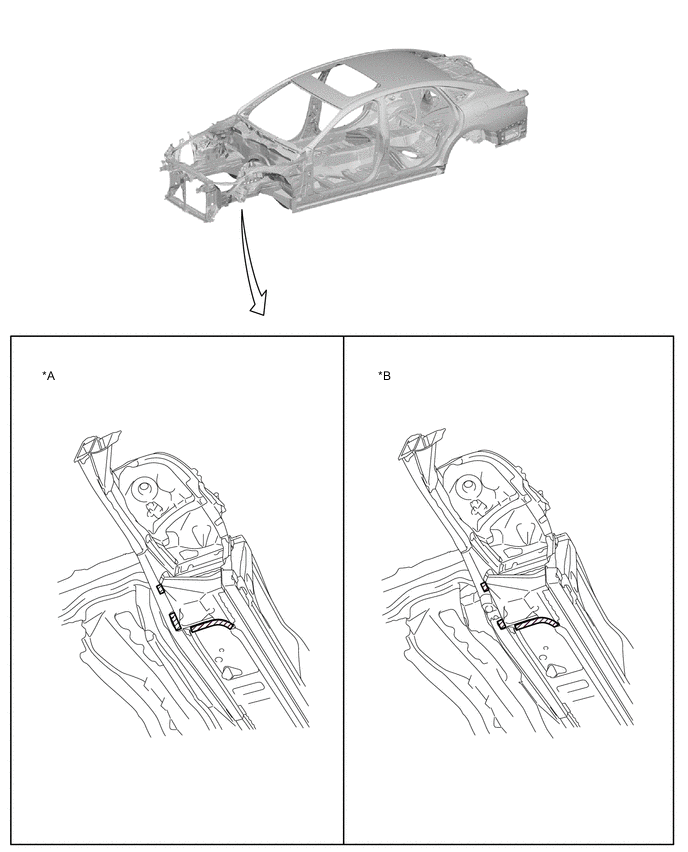 *A

*B