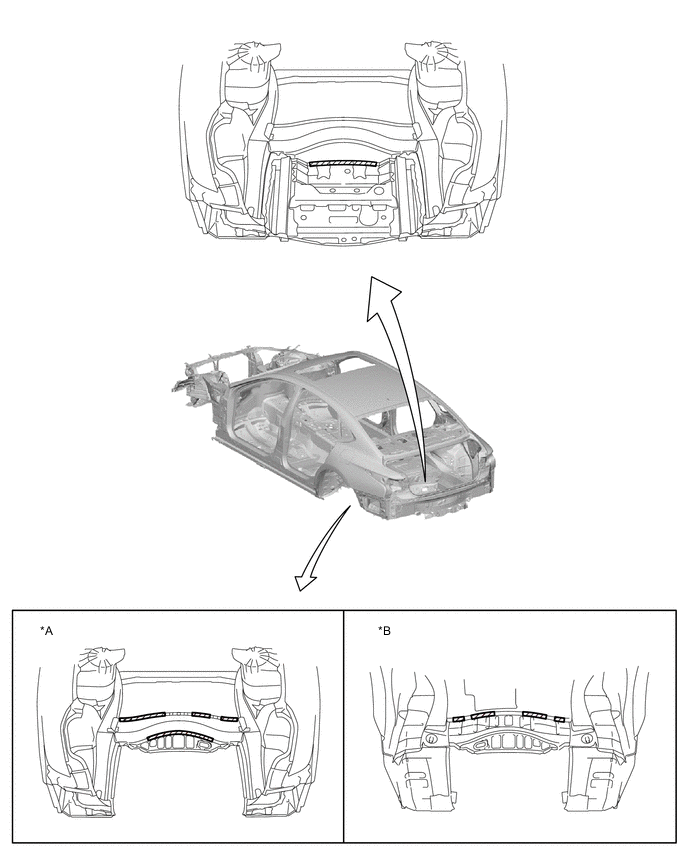 *A

*B