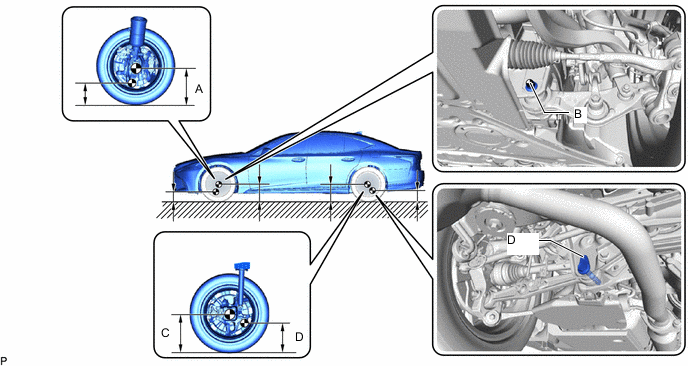 A
B
D
C
D
P