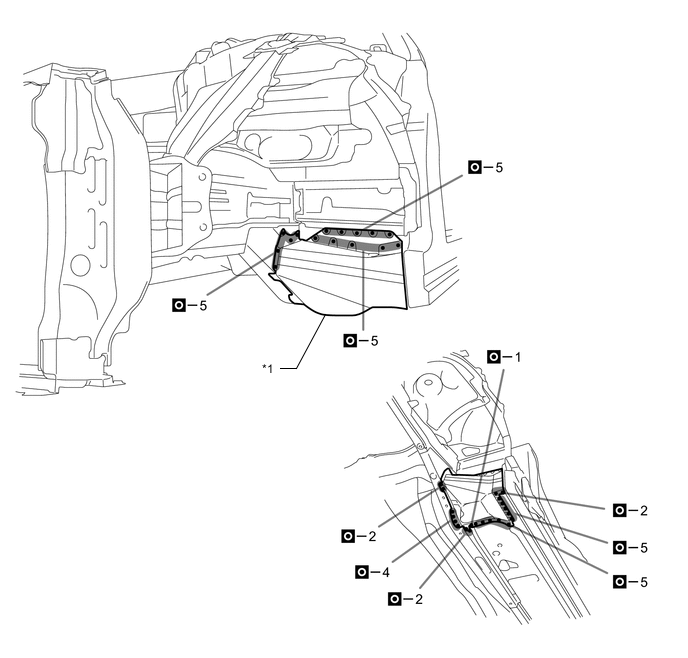 – 5

– 5

– 5

*1

– 1

– 2

– 2

– 5

– 4

– 5

– 2