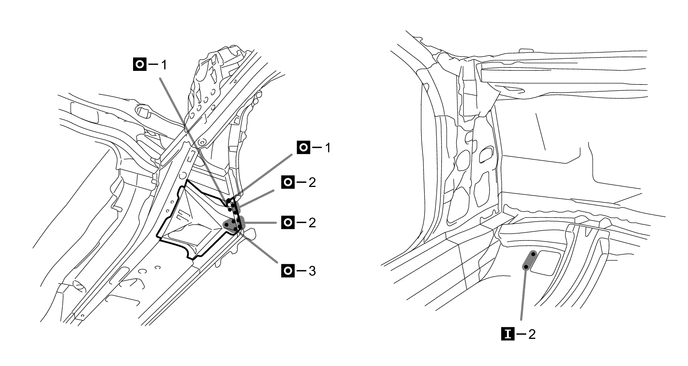 O – 1

O – 1

O – 2

O – 2

O – 3

I – 2