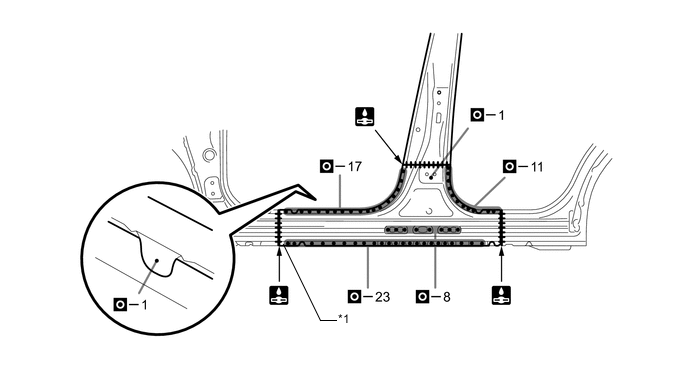 – 1

– 17

– 11

– 1

– 23

– 8

*1