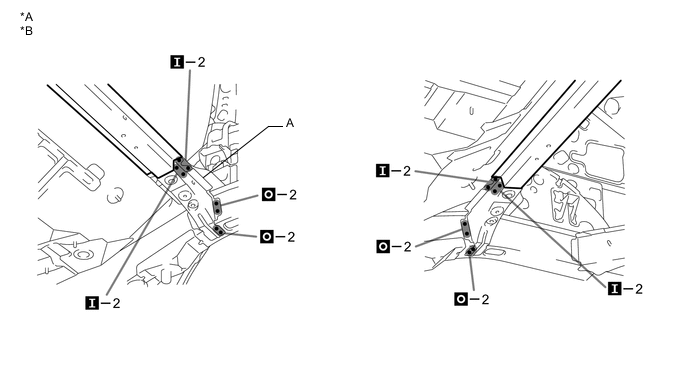 *A
*B

I – 2
A
O – 2
O – 2
I – 2

I – 2
O – 2
O – 2
I – 2