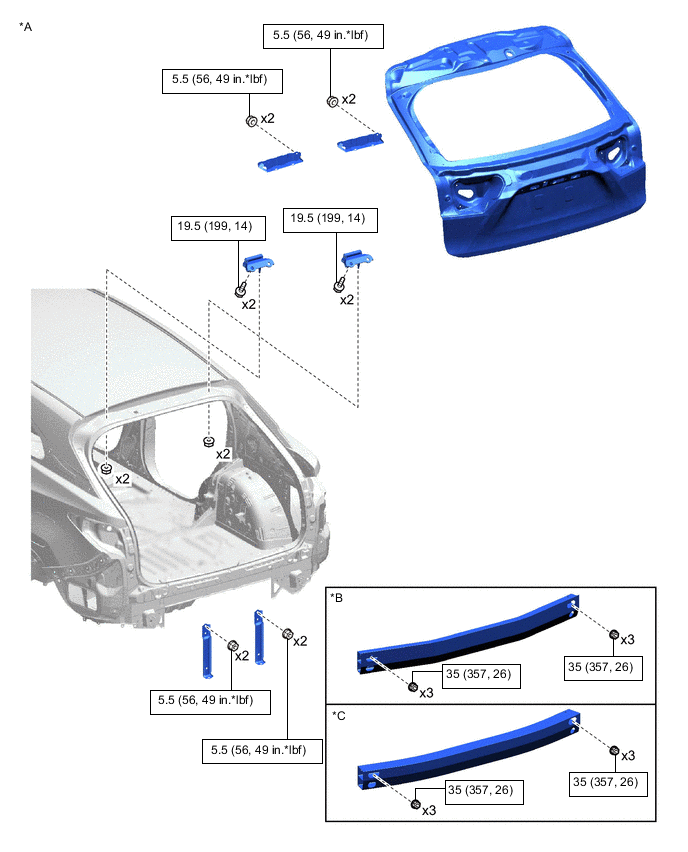 *A

5.5 (56, 49 in.*lbf)

x2

5.5 (56, 49 in.*lbf)

x2

19.5 (199, 14)

x2

19.5 (199, 14)

x2

x2

x2

x2

x2

5.5 (56, 49 in.*lbf)

5.5 (56, 49 in.*lbf)

*B

x3

35 (357, 26)

35 (357, 26)

x3

*C

x3

35 (357, 26)

35 (357, 26)

x3