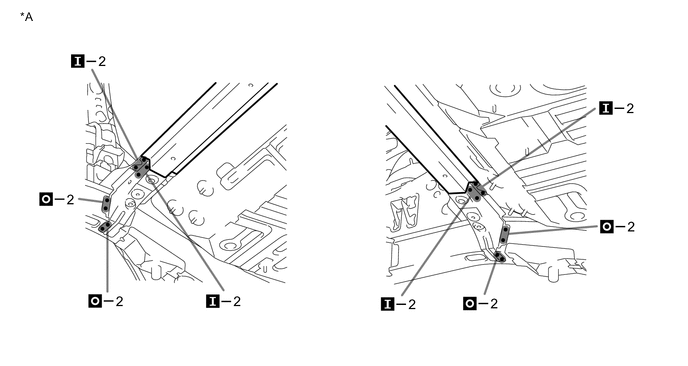 *A

I – 2

O – 2

O – 2

I – 2

I – 2

O – 2

I – 2

O – 2