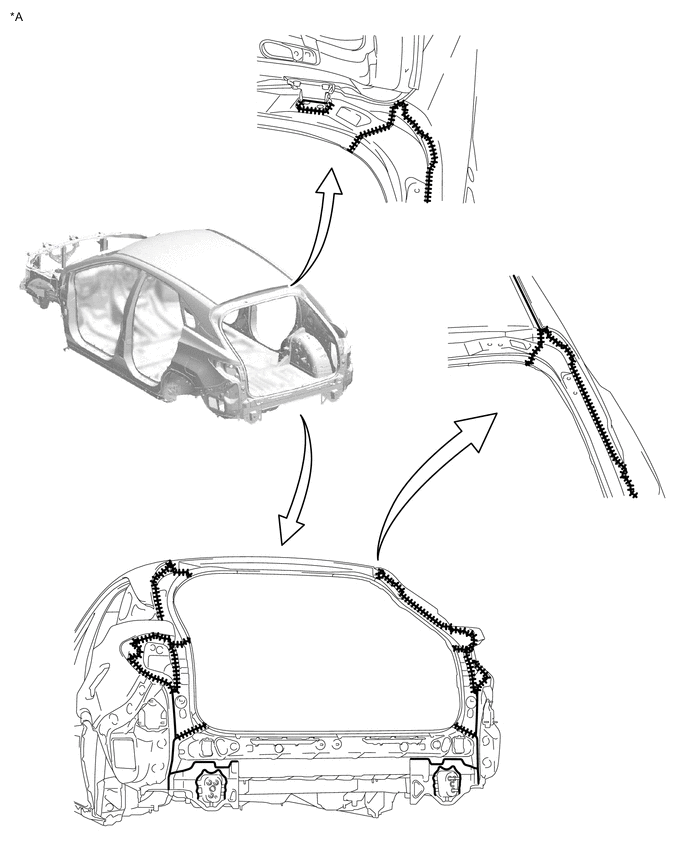 *A