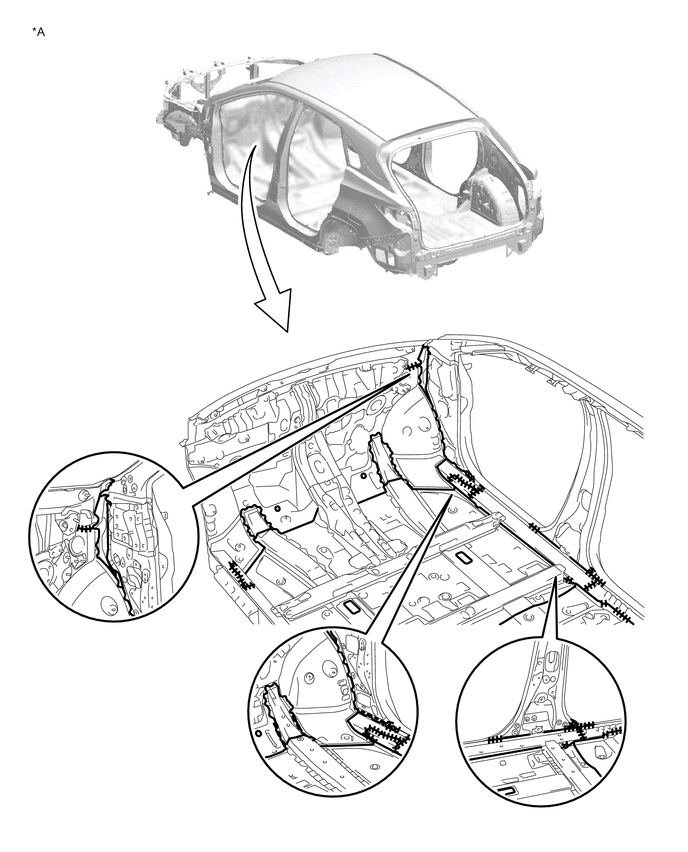 *A