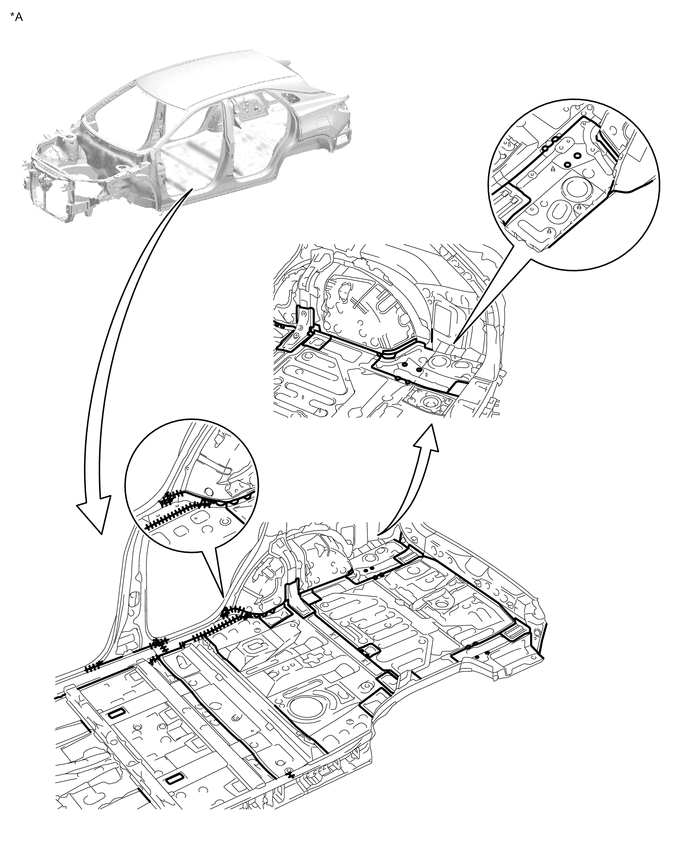 *A