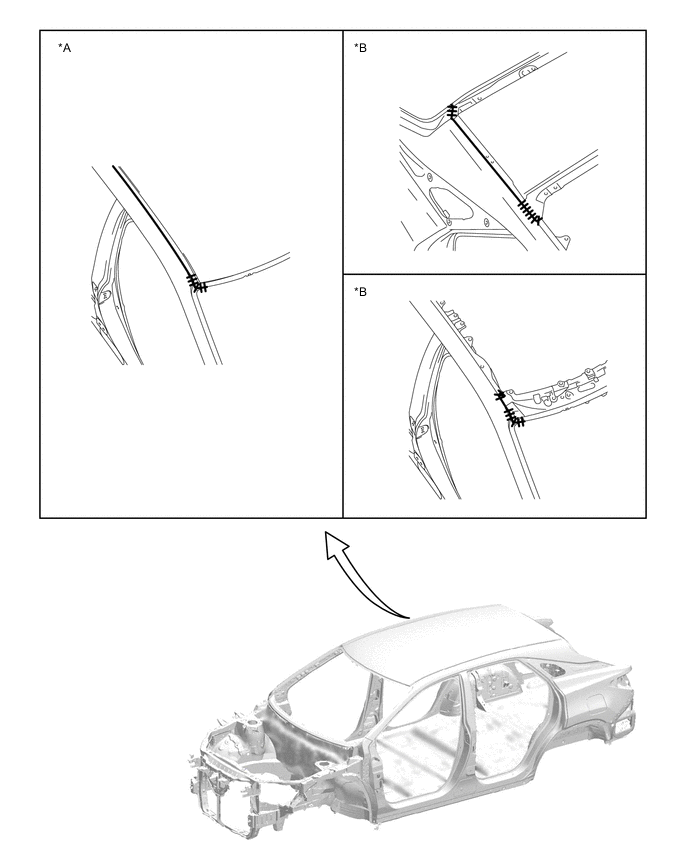 *A

*B

*B