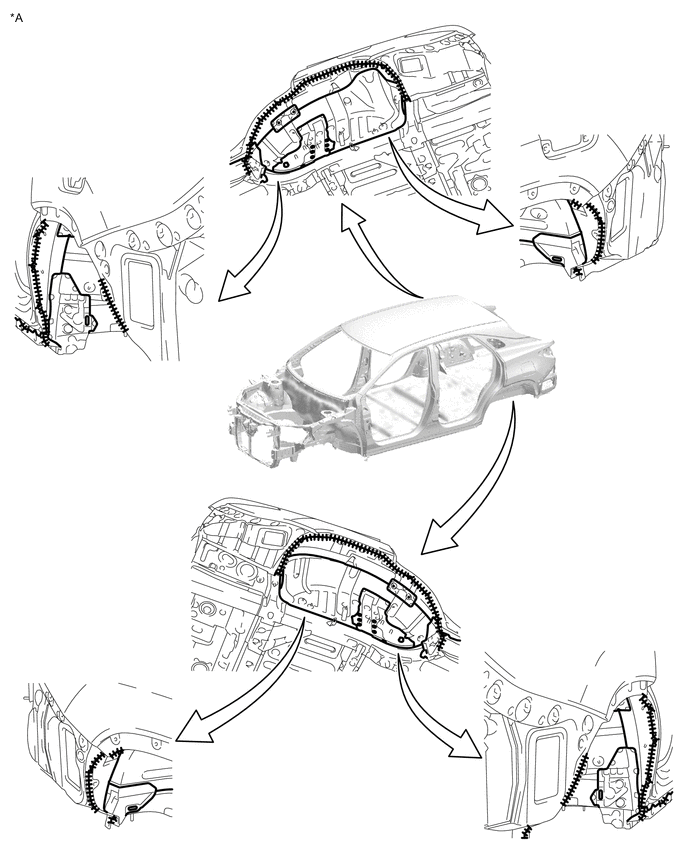 *A