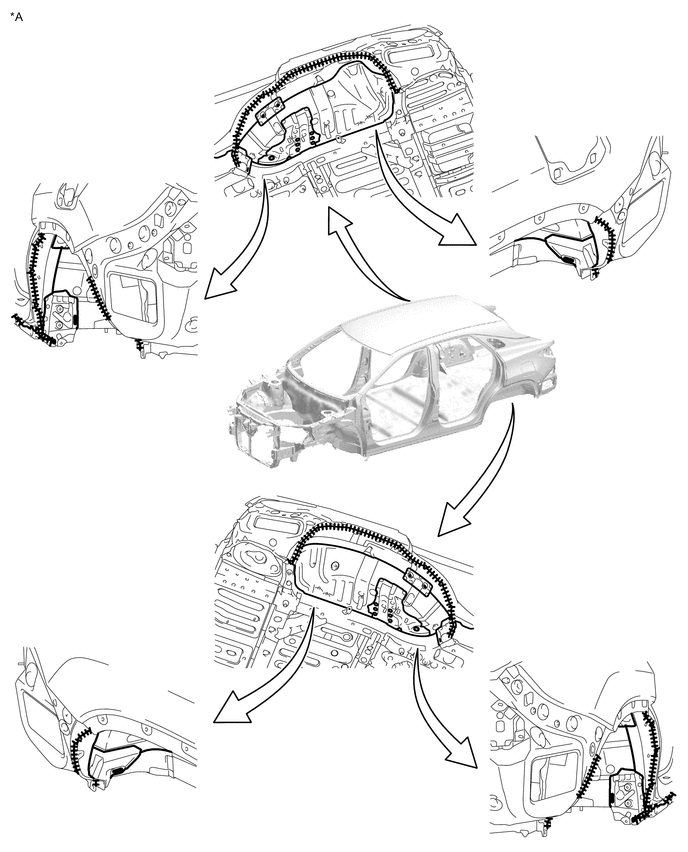 *A