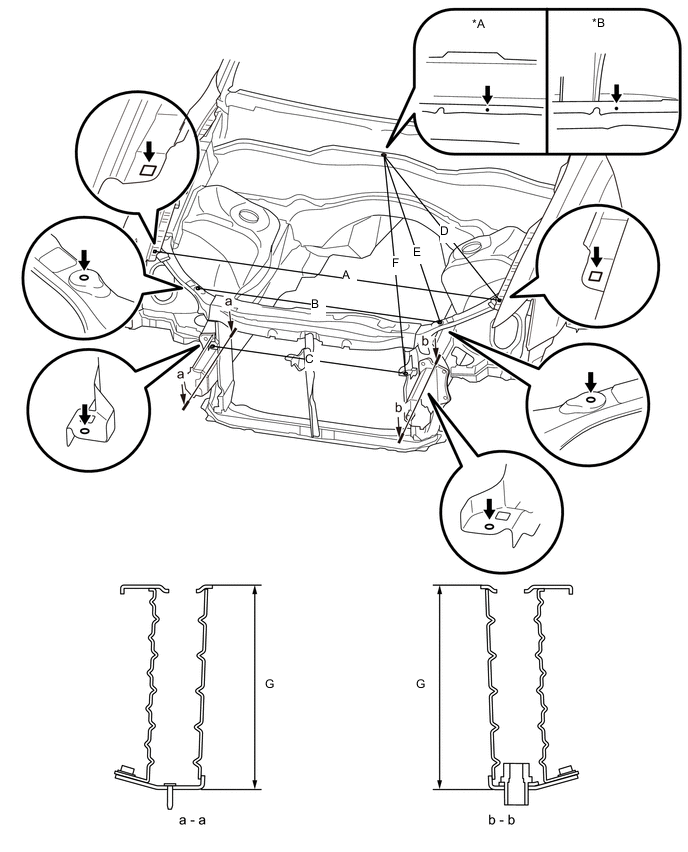 *A
*B
D
E
F
A
B
a
b
C
a
b
G
G
a - a
b - b