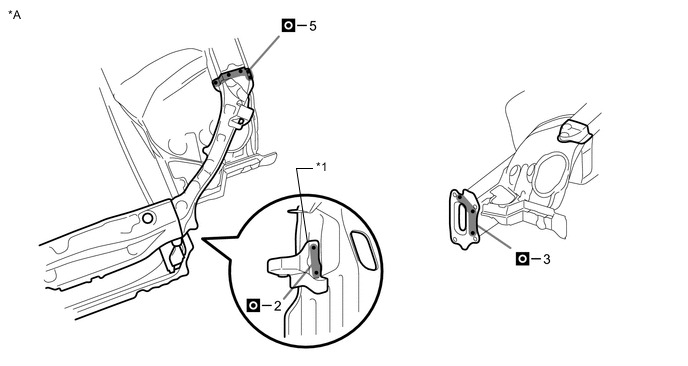 *A

– 5

*1

– 2

– 3