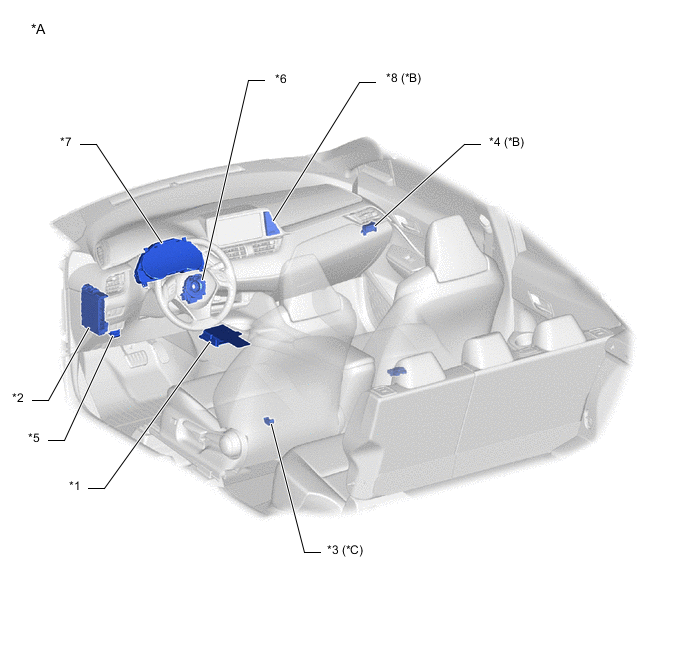 *A

*6

*8 (*B)

*7

*4 (*B)

*2

*5

*1

*3 (*C)