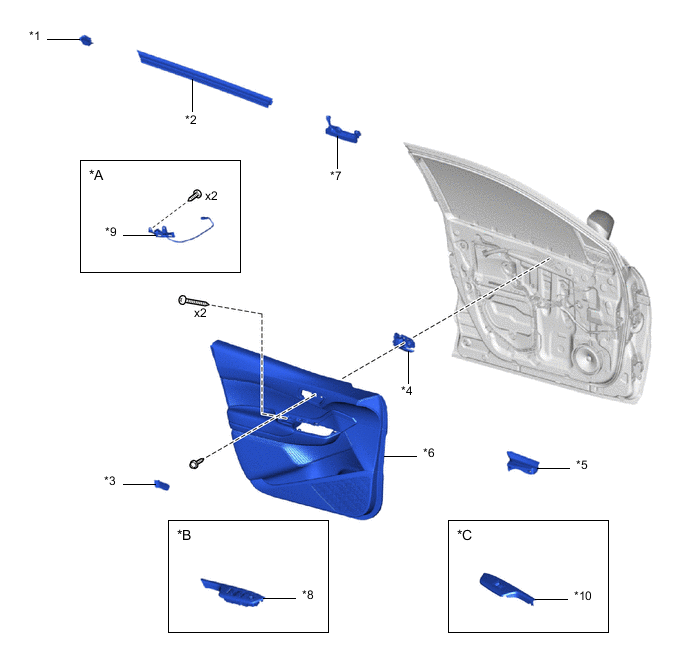 *1

*2

*7

*A

x2

*9

x2

*4

*6

*5

*3

*B

*8

*C

*10