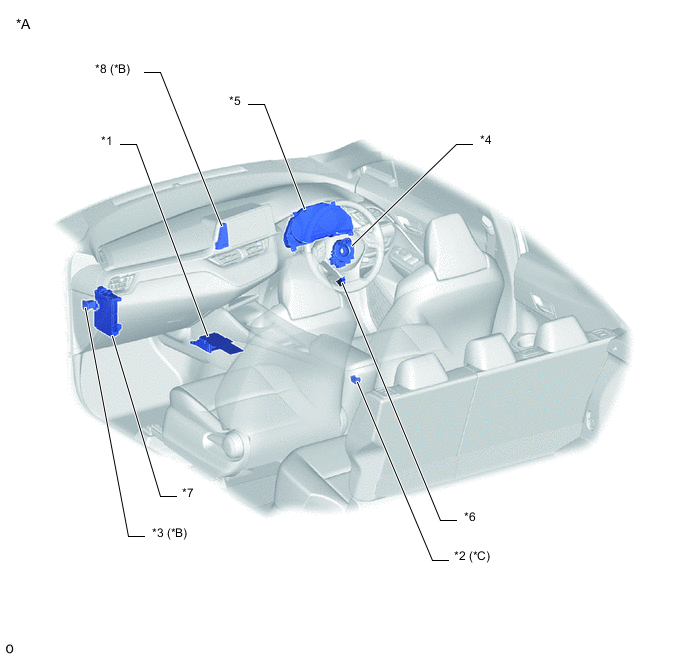 *A

*8 (*B)

*5

*1

*4

*7

*3 (*B)

*6

*2 (*C)

o