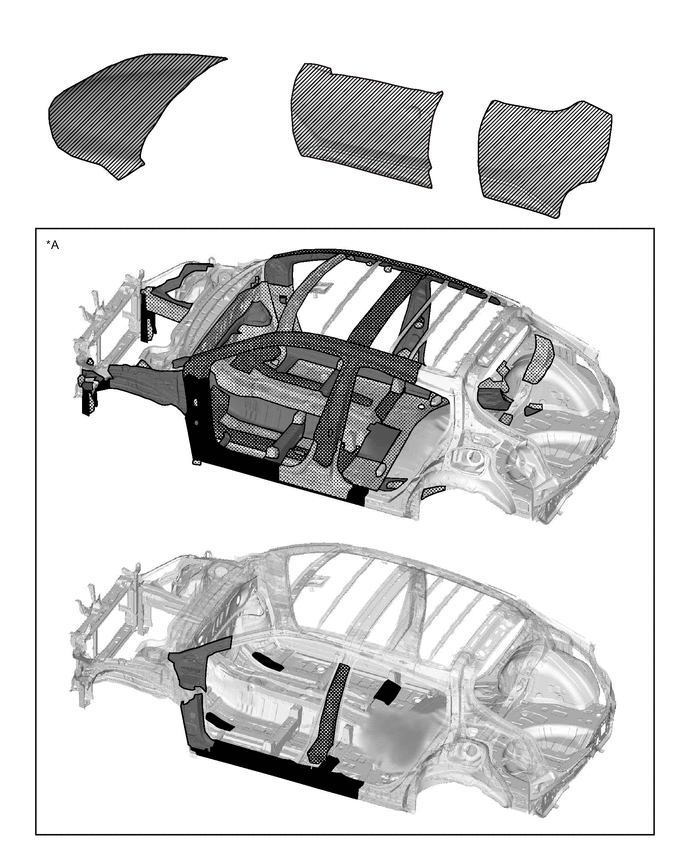 *A