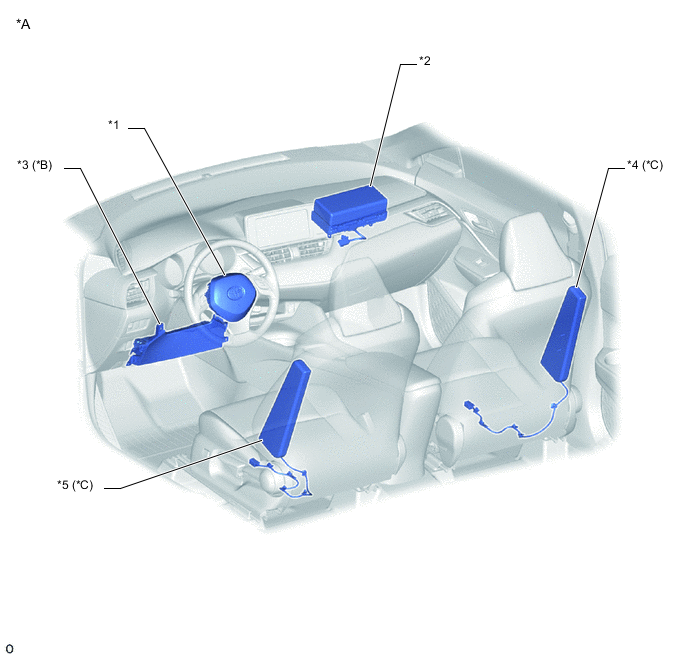 *A

*2

*1

*3 (*B)

*4 (*C)

*5 (*C)

0