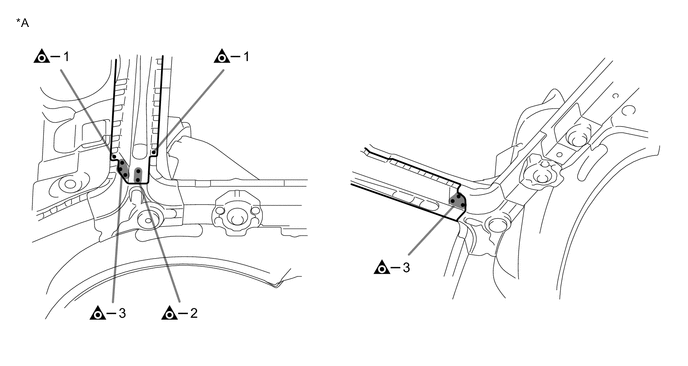 *A

−1

−1

−3

−2

−3