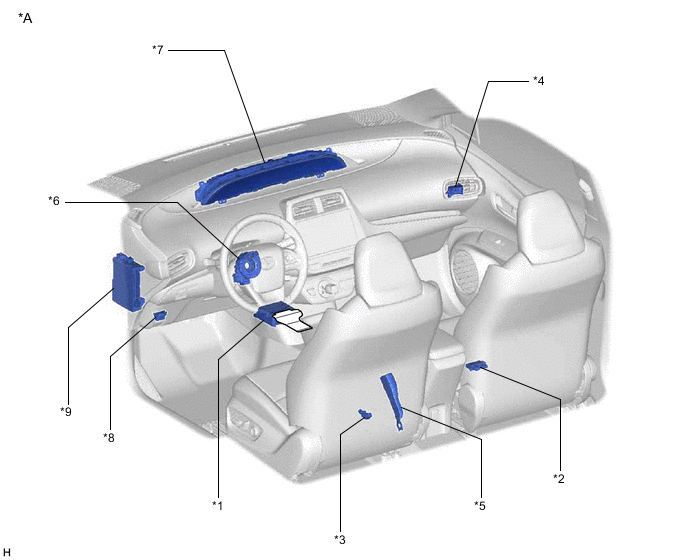 *A

*7

*4

*6

*9

*8

*1

*3

*5

*2

H