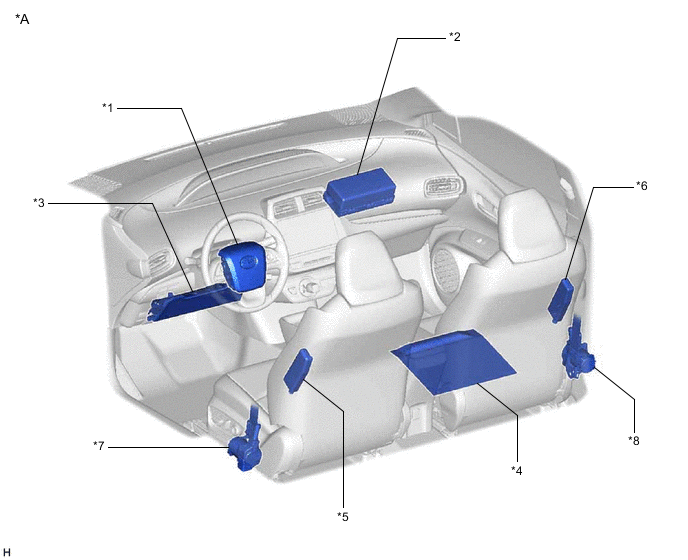 *A

*2

*1

*3

*6

*7

*8

*4

*5

H