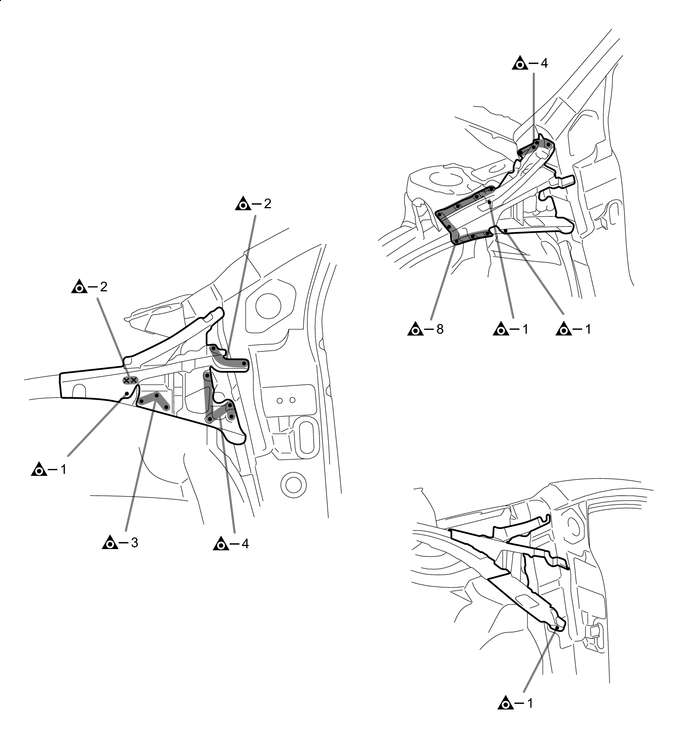 −4
−2
−2
−8
−1
−1
−1
−3
−4
−1